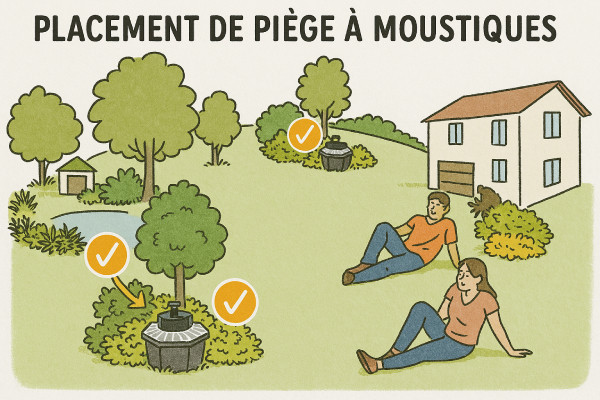 PLACEMENT DE PIÈGE À MOUSTIQUES